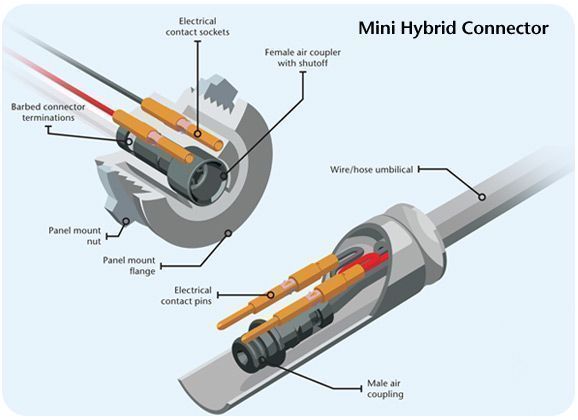 Mini Hybrid Connector

Electrical contact sockets

Female air coupler with shutoff

Barbed connector terminations

Wire/hose umbilical

Panel mount nut

Panel mount flange

Electrical contact pins

Male air coupling